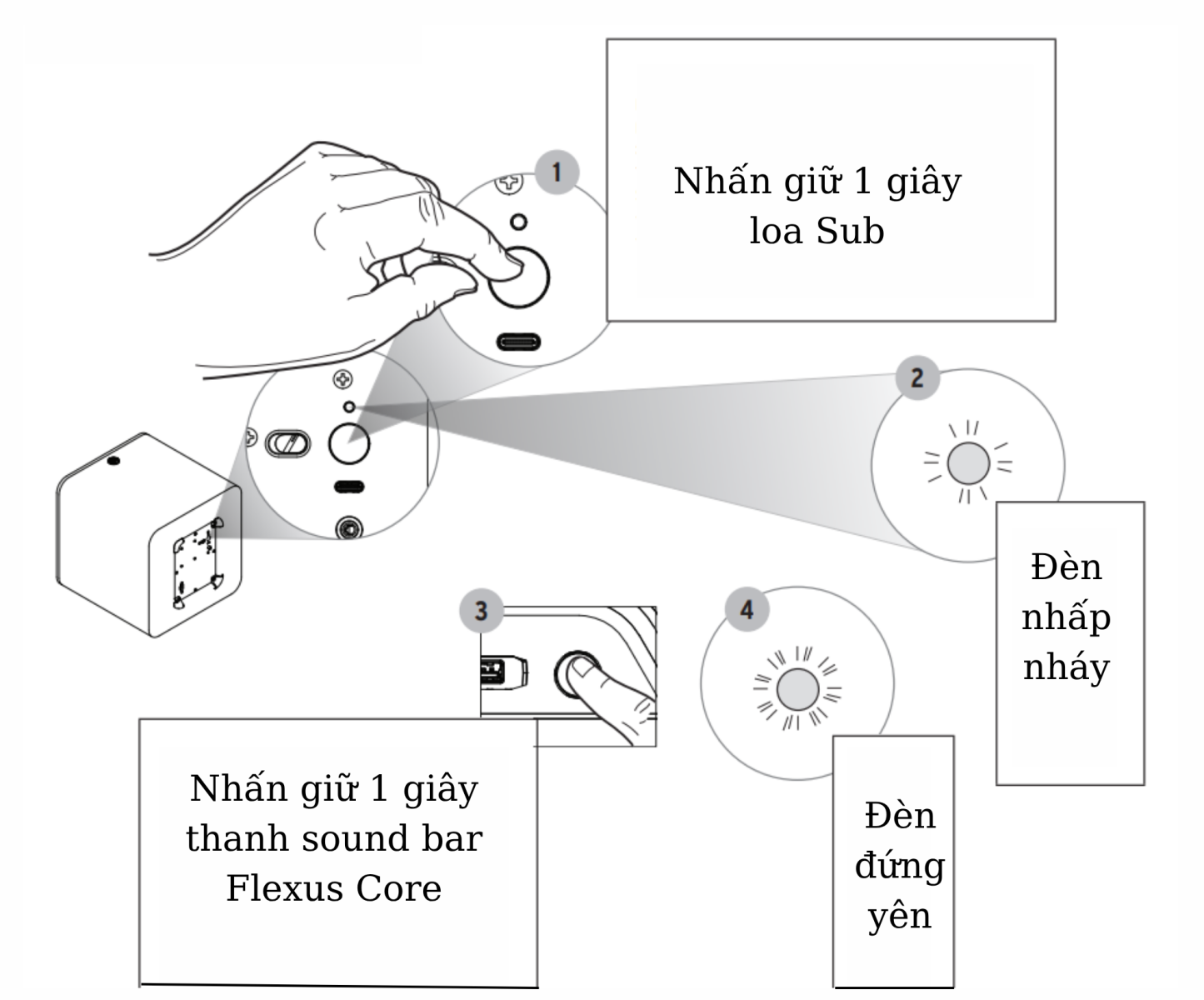 1

Nhấn giữ 1 giây loa Sub

2

Đèn nhấp nháy

3

Nhấn giữ 1 giây thanh sound bar Flexus Core

4

Đèn đứng yên