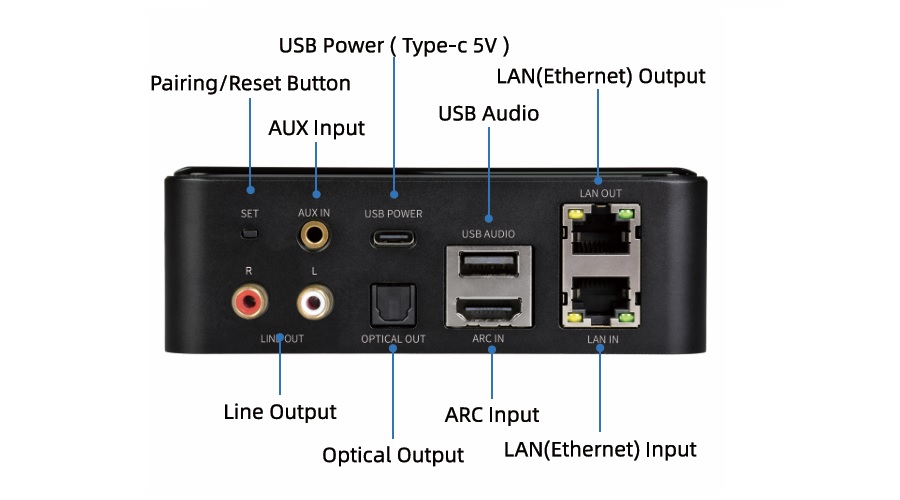 USB Power ( Type-c 5V )

Pairing/Reset Button

LAN(Ethernet) Output

AUX Input

USB Audio

SET

AUX IN

USB POWER

LAN OUT

USB AUDIO

R

L

LINE OUT

OPTICAL OUT

ARC IN

LAN IN

Line Output

ARC Input

Optical Output

LAN(Ethernet) Input